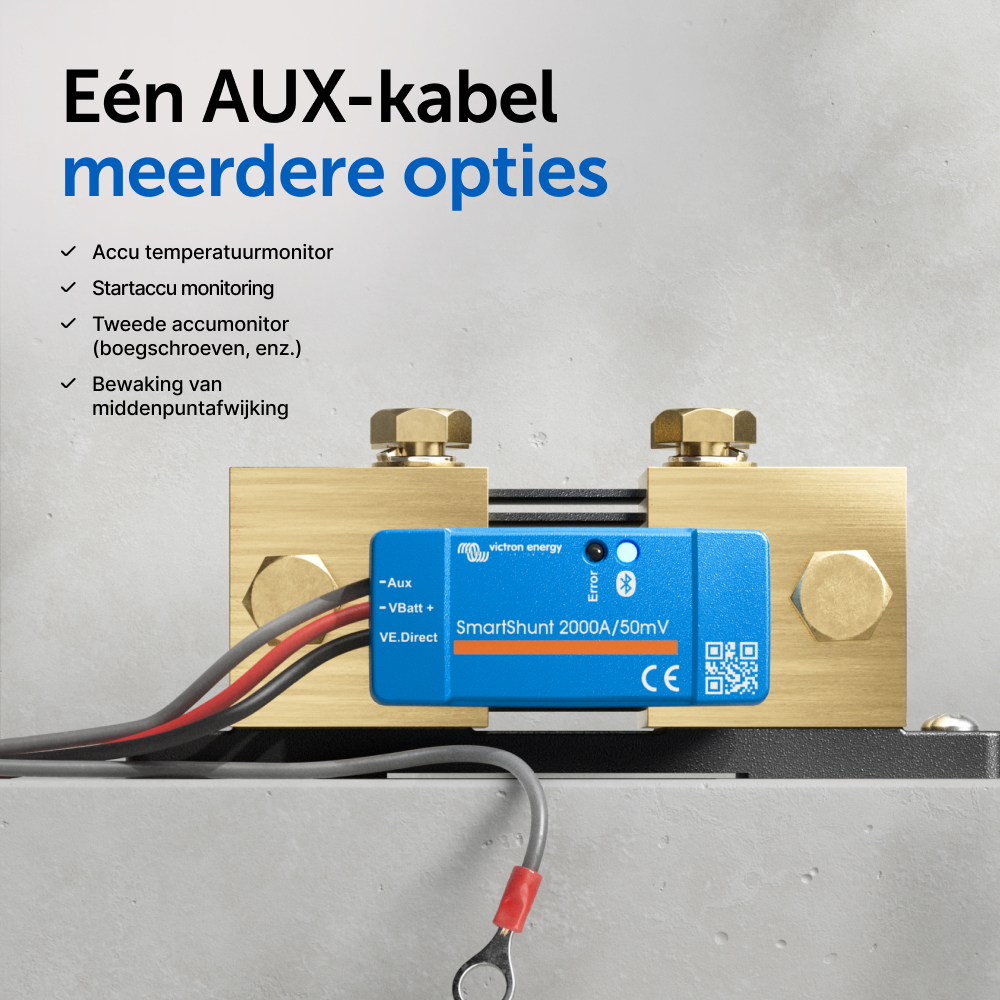 Eén AUX-kabel
meerdere opties

✓ Accu temperatuurmonitor
✓ Startaccu monitoring
✓ Tweede accumonitor (boegschroeven, enz.)
✓ Bewaking van middenpuntafwijking

victron energy
Error
-Aux
-VBatt +
VE.Direct
SmartShunt 2000A/50mV
CE